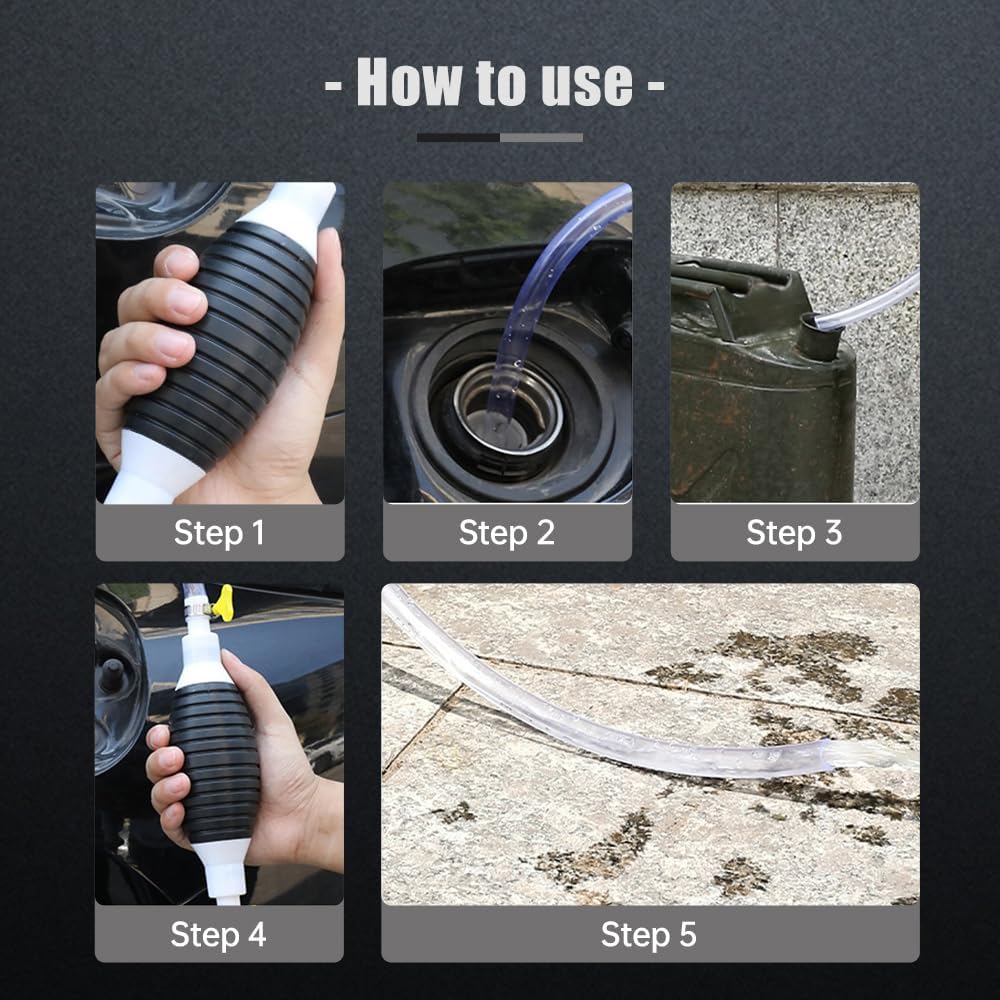 - How to use -

Step 1

Step 2

Step 3

Step 4

Step 5