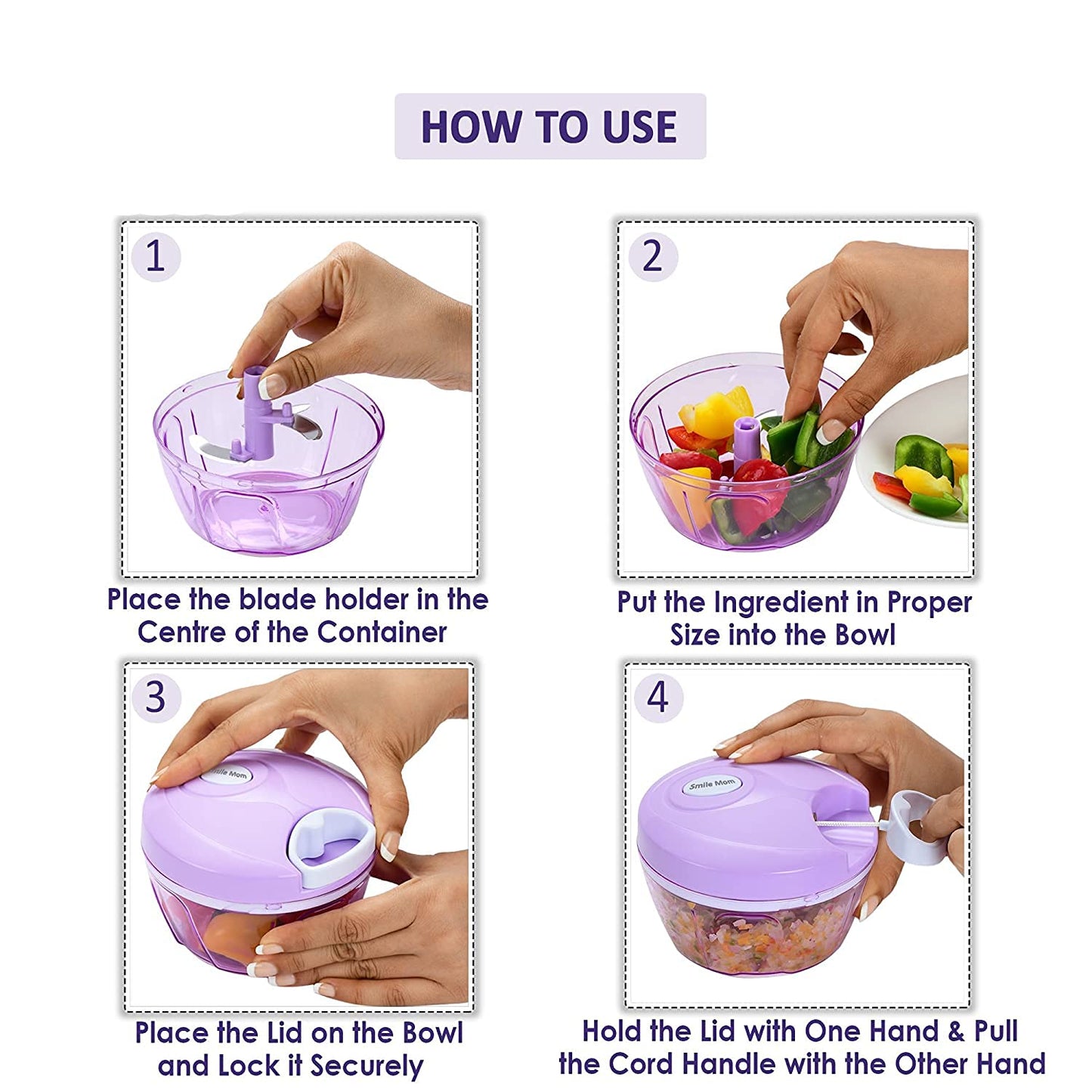 HOW TO USE

1

Place the blade holder in the Centre of the Container

2

Put the Ingredient in Proper Size into the Bowl

3

Smile Mom

Place the Lid on the Bowl and Lock it Securely

4

Smile Mom

Hold the Lid with One Hand & Pull the Cord Handle with the Other Hand