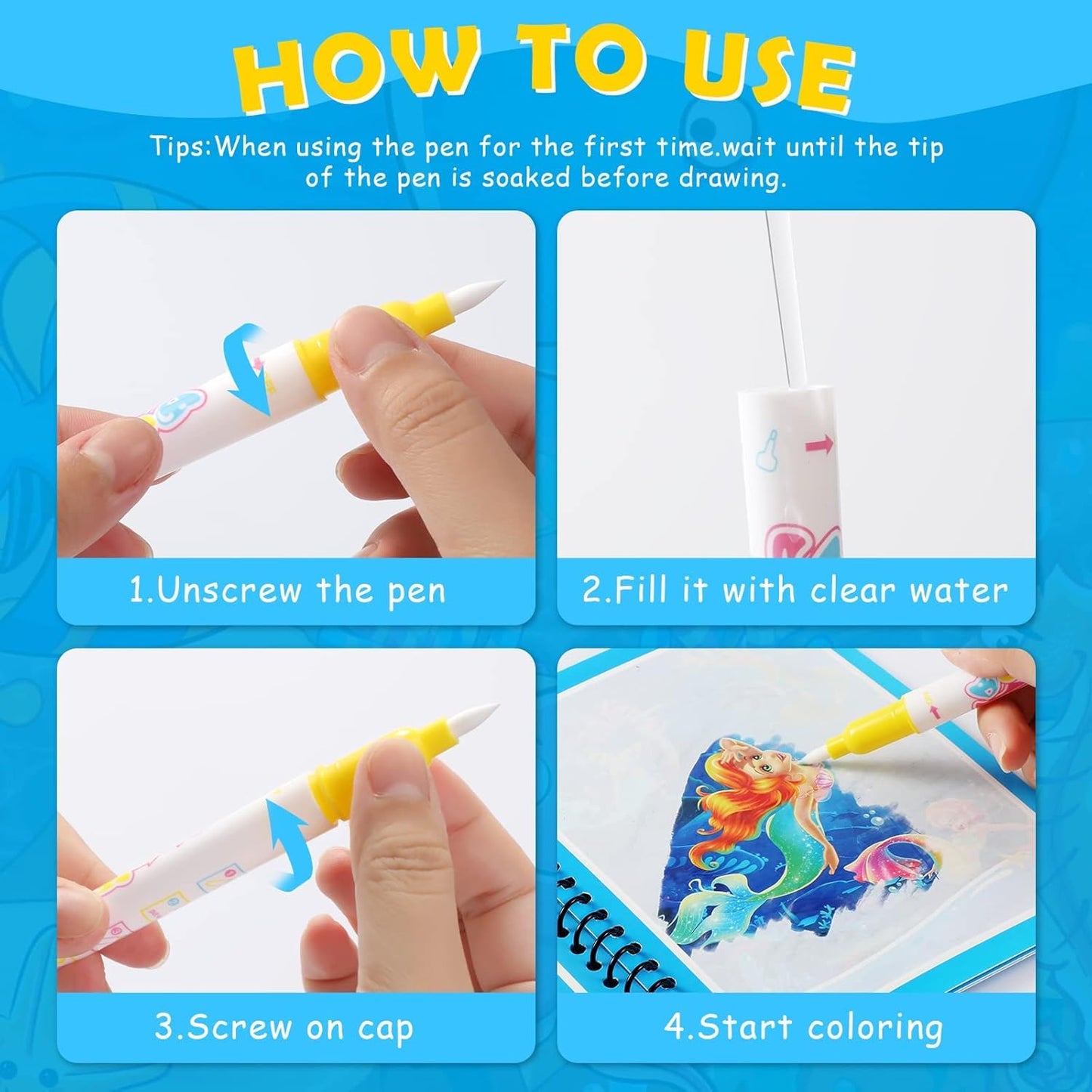 HOW TO USE

Tips:When using the pen for the first time.wait until the tip of the pen is soaked before drawing.

1.Unscrew the pen

2.Fill it with clear water

3.Screw on cap

4.Start coloring