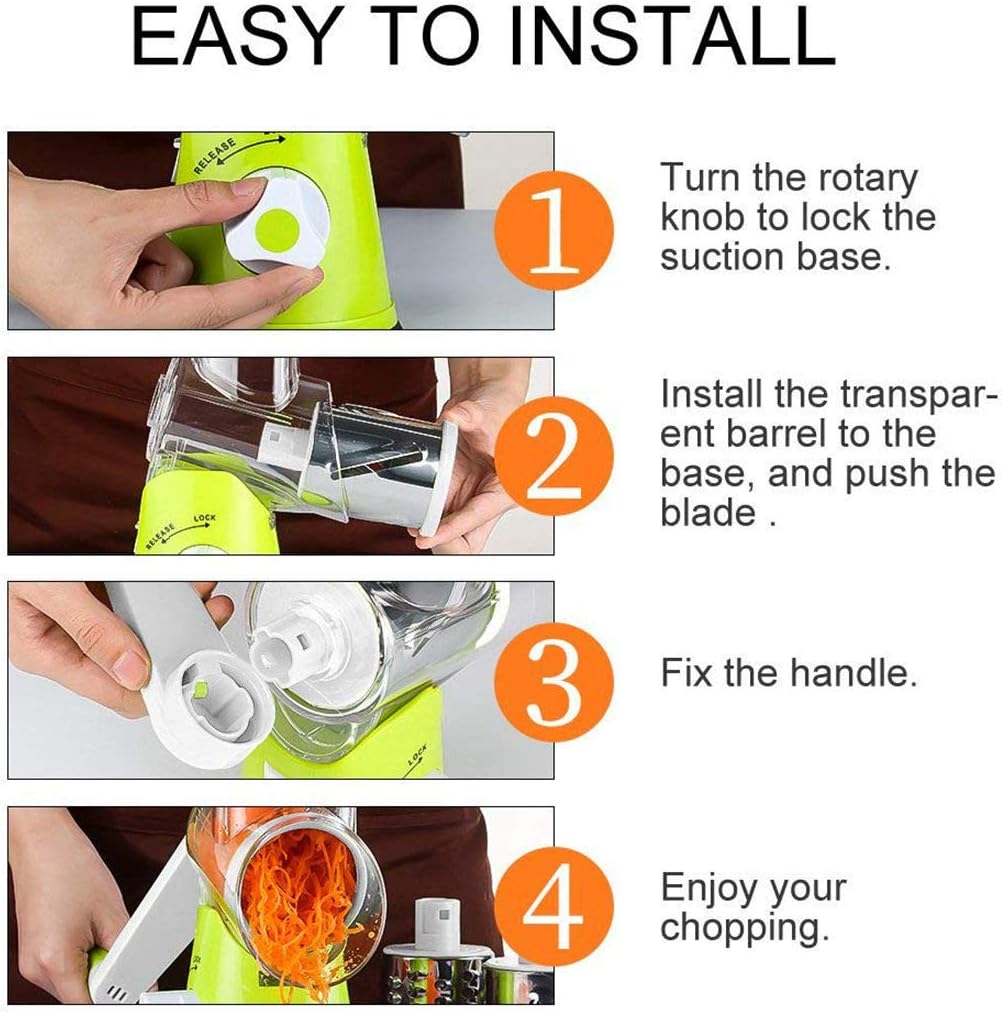 EASY TO INSTALL

RELEASE

1

Turn the rotary knob to lock the suction base.

RELEASE LOCK

2

Install the transparent barrel to the base, and push the blade .

LOCK

3

Fix the handle.

4

Enjoy your chopping.