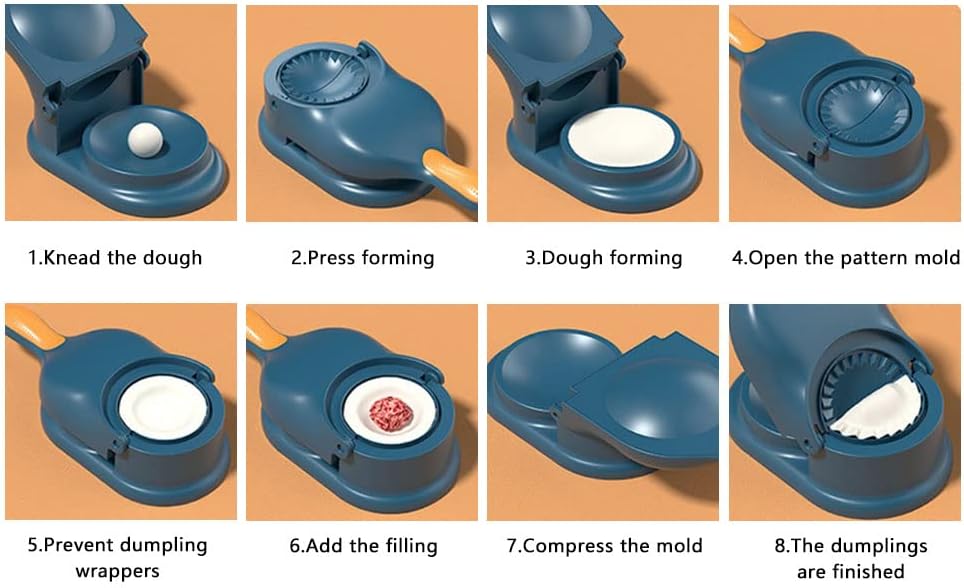 1.Knead the dough

2.Press forming

3.Dough forming

4.Open the pattern mold

5.Prevent dumpling wrappers

6.Add the filling

7.Compress the mold

8.The dumplings are finished