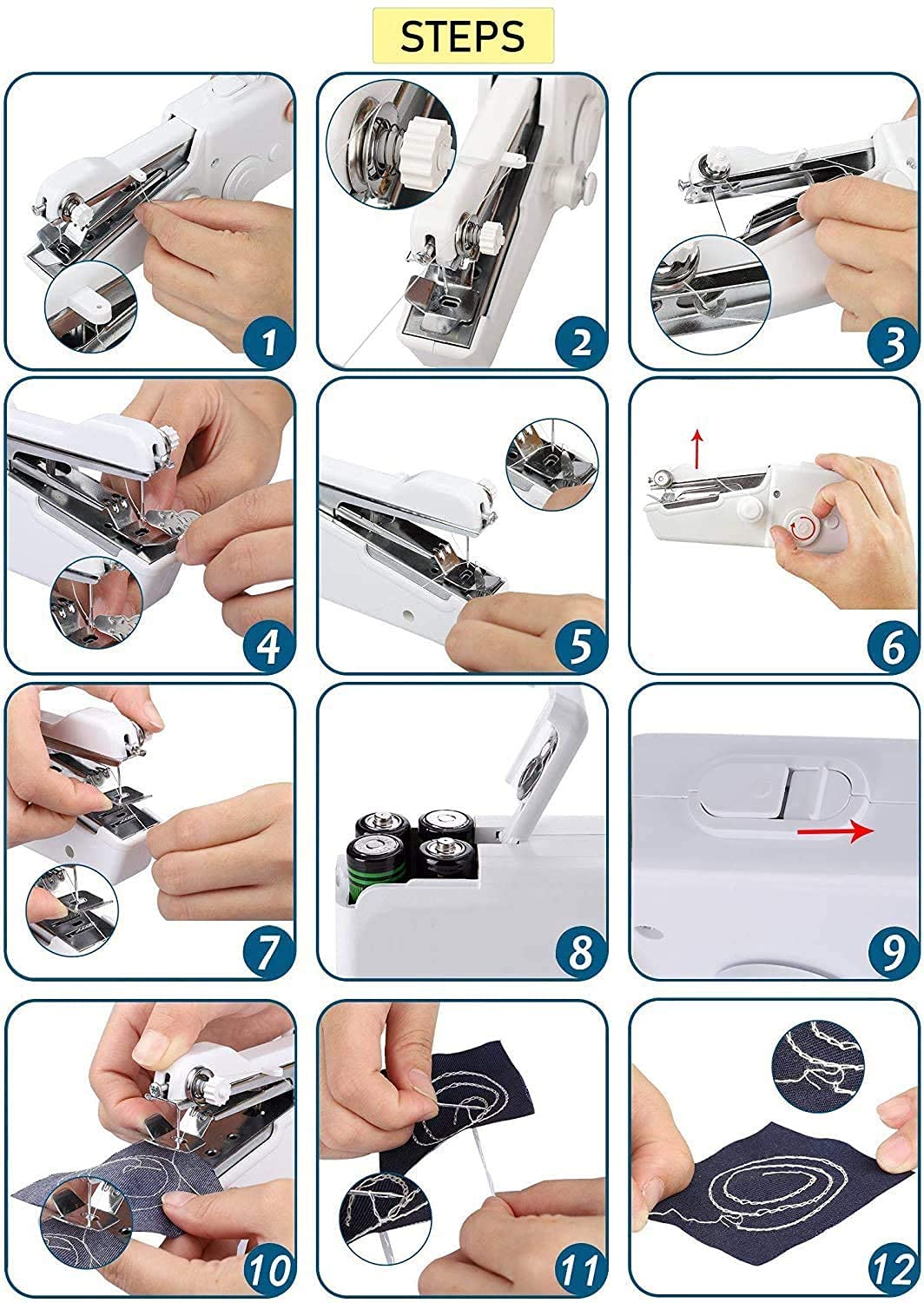 STEPS

1

2

3

4

5

6

7

8

9

10

11

12